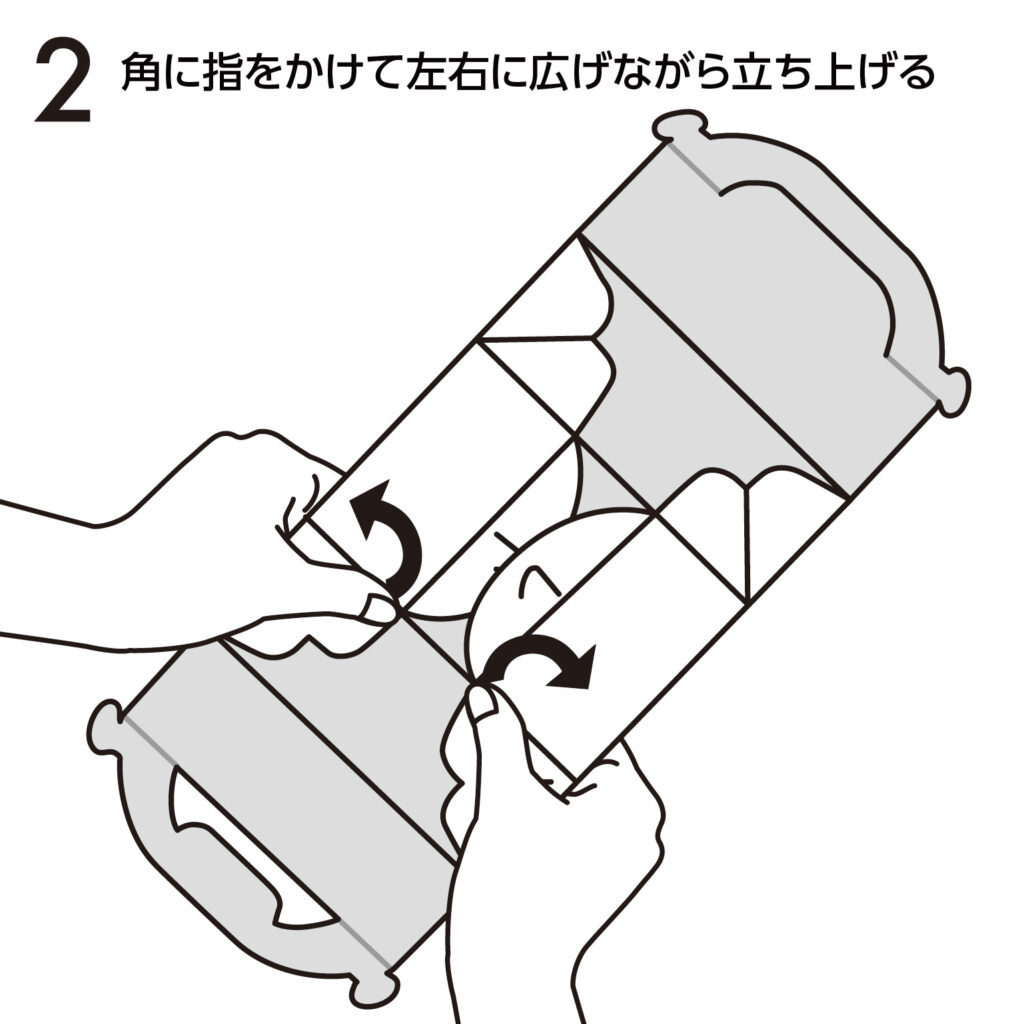 2 角に指をかけて左右に広げながら立ち上げる